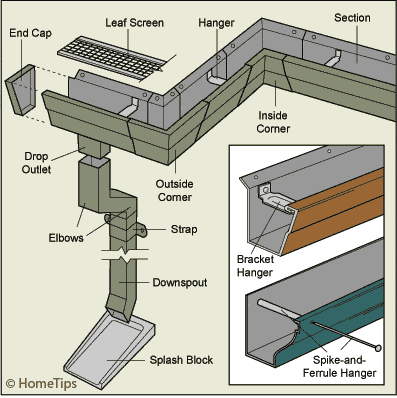 End Cap

Leaf Screen

Hanger

Section

Inside Corner

Drop Outlet

Outside Corner

Elbows

Strap

Downspout

Splash Block

Bracket Hanger

Spike-and-Ferrule Hanger

© HomeTips